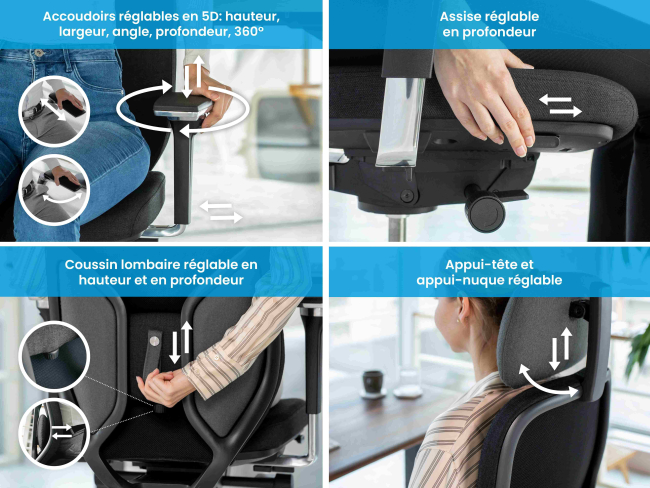 Accoudoirs réglables en 5D: hauteur, largeur, angle, profondeur, 360°

Assise réglable en profondeur

Coussin lombaire réglable en hauteur et en profondeur

Appui-tête et appui-nuque réglable