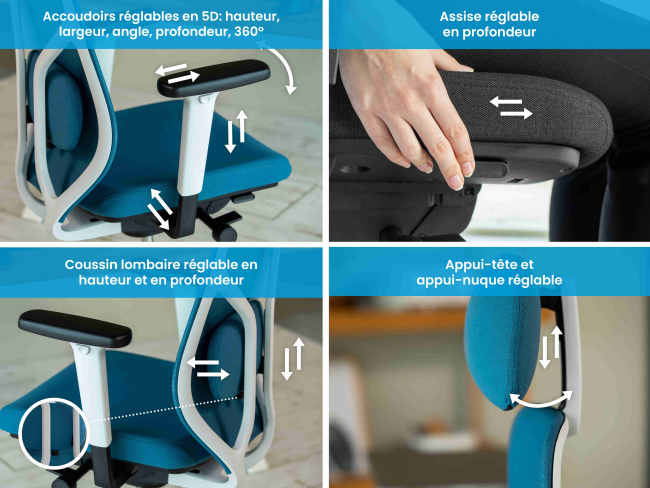 Accoudoirs réglables en 5D: hauteur, largeur, angle, profondeur, 360°

Assise réglable en profondeur

Coussin lombaire réglable en hauteur et en profondeur

Appui-tête et appui-nuque réglable