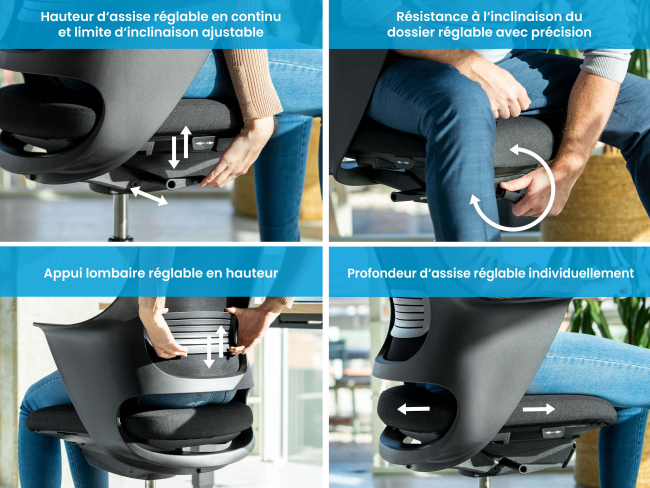 Hauteur d'assise réglable en continu et limite d'inclinaison ajustable

Résistance à l'inclinaison du dossier réglable avec précision

Appui lombaire réglable en hauteur

Profondeur d'assise réglable individuellement