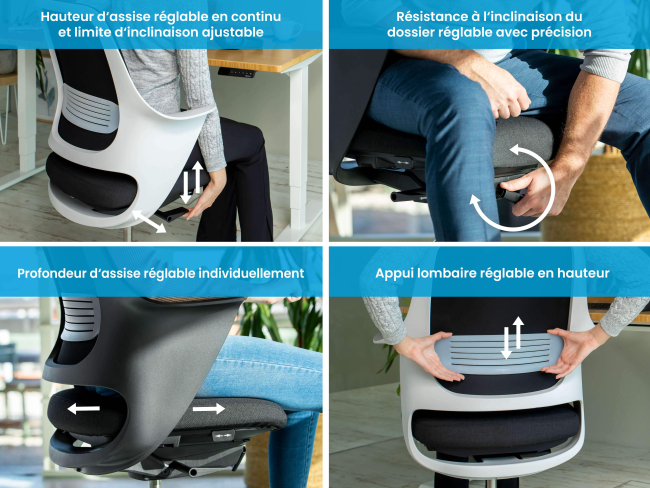 Hauteur d'assise réglable en continu et limite d'inclinaison ajustable

Résistance à l'inclinaison du dossier réglable avec précision

Profondeur d'assise réglable individuellement

Appui lombaire réglable en hauteur